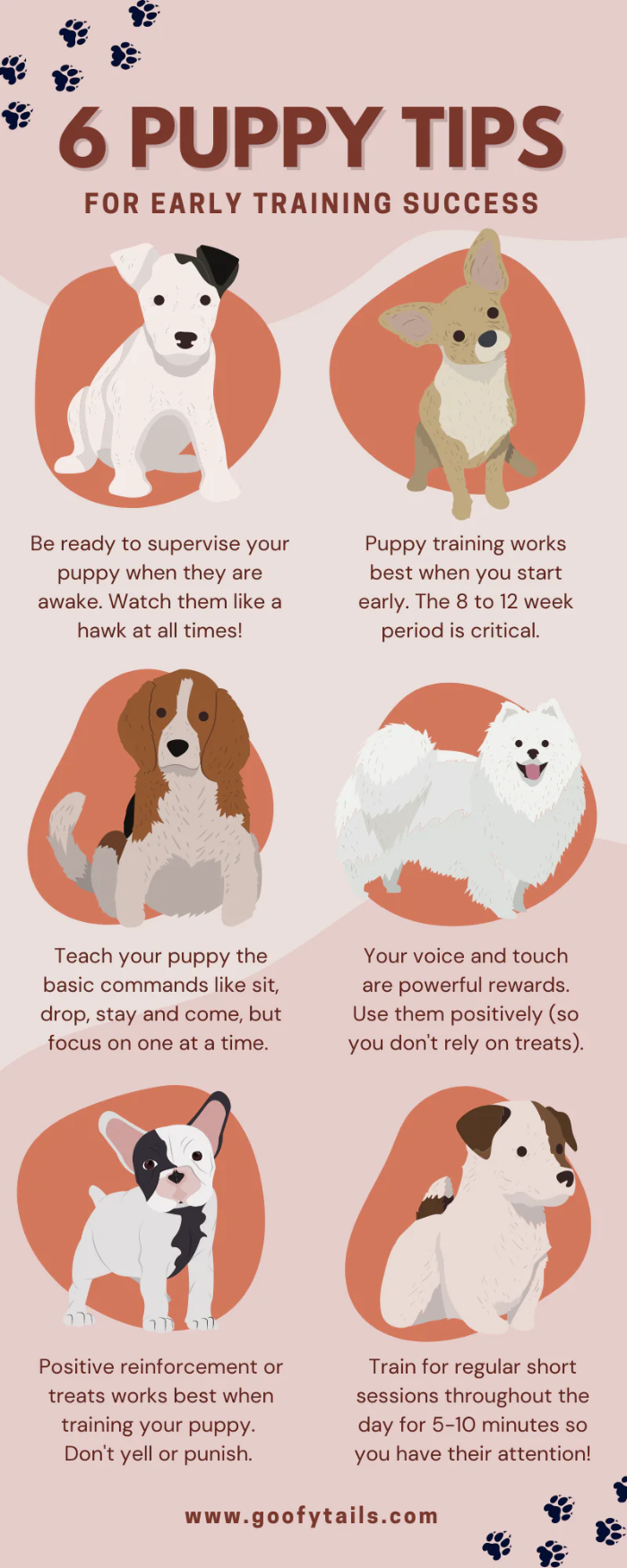 6 PUPPY TIPS
FOR EARLY TRAINING SUCCESS

Be ready to supervise your puppy when they are awake. Watch them like a hawk at all times!

Puppy training works best when you start early. The 8 to 12 week period is critical.

Teach your puppy the basic commands like sit, drop, stay and come, but focus on one at a time.

Your voice and touch are powerful rewards. Use them positively (so you don't rely on treats).

Positive reinforcement or treats works best when training your puppy. Don't yell or punish.

Train for regular short sessions throughout the day for 5-10 minutes so you have their attention!

www.goofytails.com